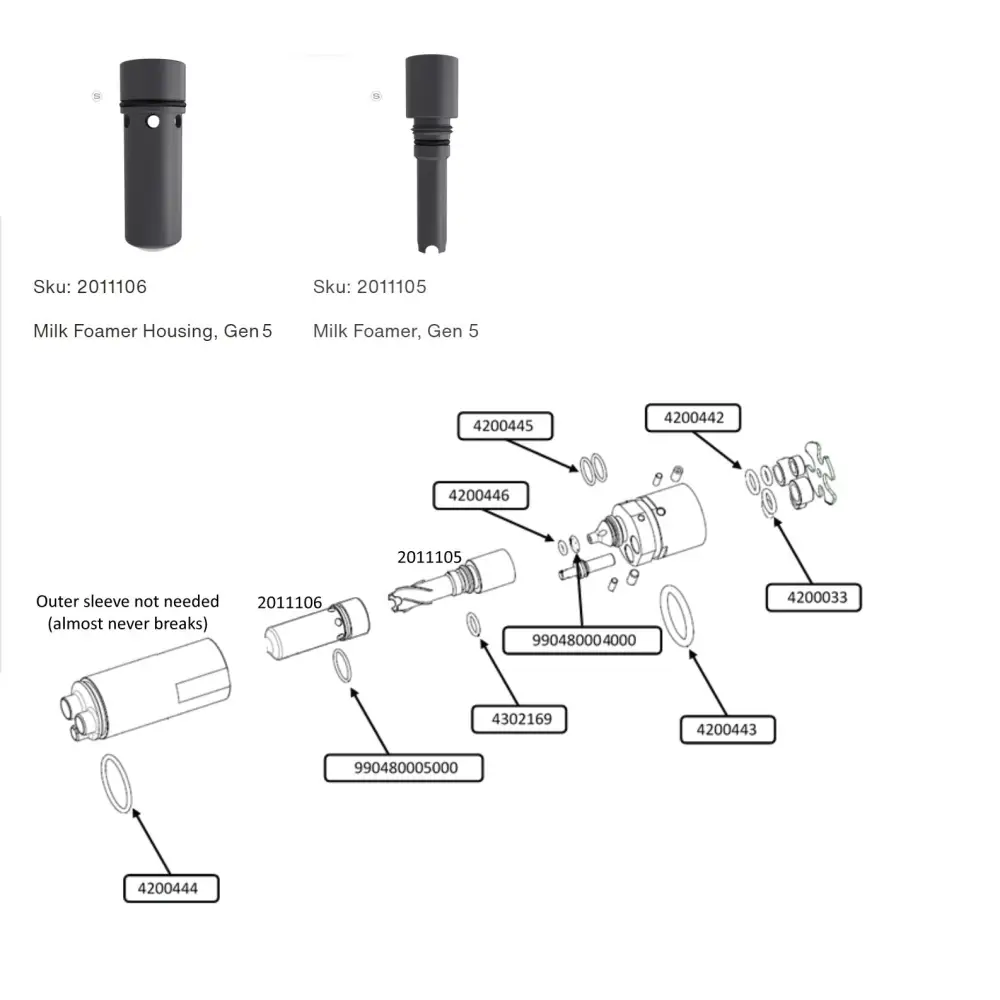 Sku: 2011106

Milk Foamer Housing, Gen 5

Sku: 2011105

Milk Foamer, Gen 5

4200445

4200442

4200446

2011105

Outer sleeve not needed (almost never breaks)

2011106

4200033

990480004000

4302169

4200443

990480005000

4200444