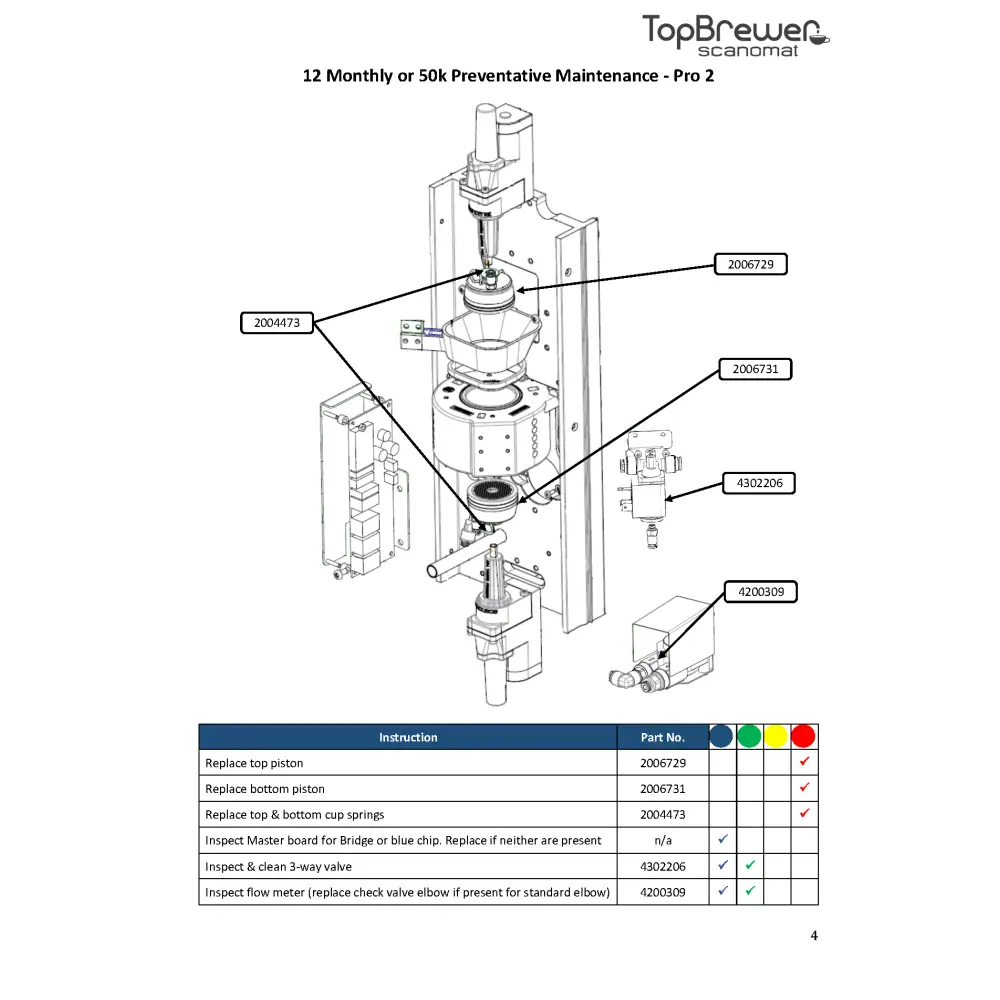 TopBrewer scanomat

12 Monthly or 50k Preventative Maintenance - Pro 2

2006729

2004473

2006731

4302206

4200309

| Instruction | Part No. | | | | |
|---|---|---|---|---|---|
| Replace top piston | 2006729 | | | | ✓ |
| Replace bottom piston | 2006731 | | | | ✓ |
| Replace top & bottom cup springs | 2004473 | | | | ✓ |
| Inspect Master board for Bridge or blue chip. Replace if neither are present | n/a | ✓ | | | |
| Inspect & clean 3-way valve | 4302206 | ✓ | ✓ | | |
| Inspect flow meter (replace check valve elbow if present for standard elbow) | 4200309 | ✓ | ✓ | | |

4